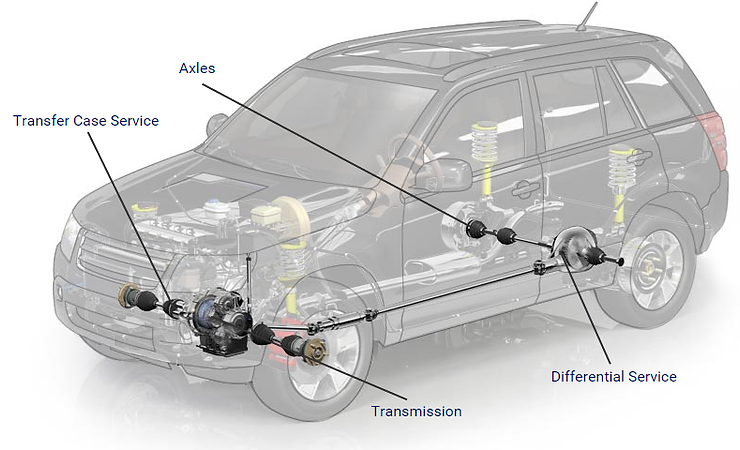 Axles

Transfer Case Service

Differential Service

Transmission